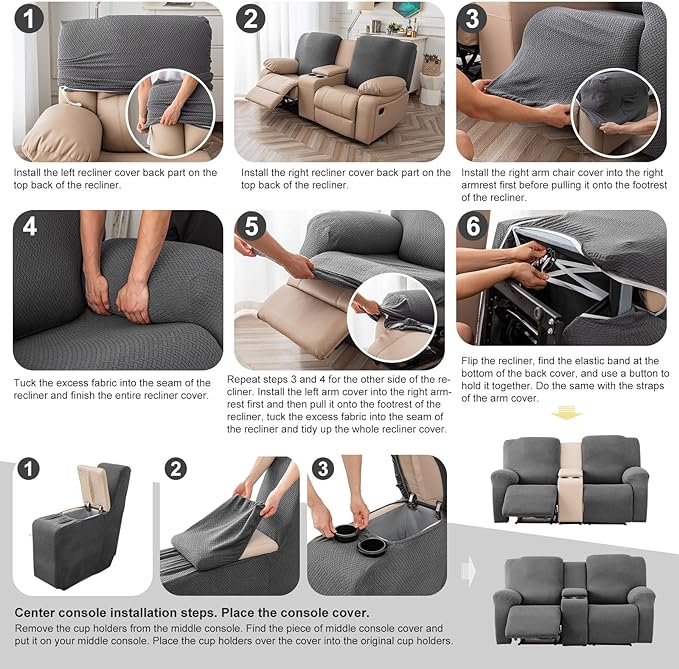 1

Install the left recliner cover back part on the top back of the recliner.

2

Install the right recliner cover back part on the top back of the recliner.

3

Install the right arm chair cover into the right armrest first before pulling it onto the footrest of the recliner.

4

Tuck the excess fabric into the seam of the recliner and finish the entire recliner cover.

5

Repeat steps 3 and 4 for the other side of the recliner. Install the left arm cover into the right armrest first and then pull it onto the footrest of the recliner, tuck the excess fabric into the seam of the recliner and tidy up the whole recliner cover.

6

Flip the recliner, find the elastic band at the bottom of the back cover, and use a button to hold it together. Do the same with the straps of the arm cover.

1

2

3

Center console installation steps. Place the console cover.

Remove the cup holders from the middle console. Find the piece of middle console cover and put it on your middle console. Place the cup holders over the cover into the original cup holders.