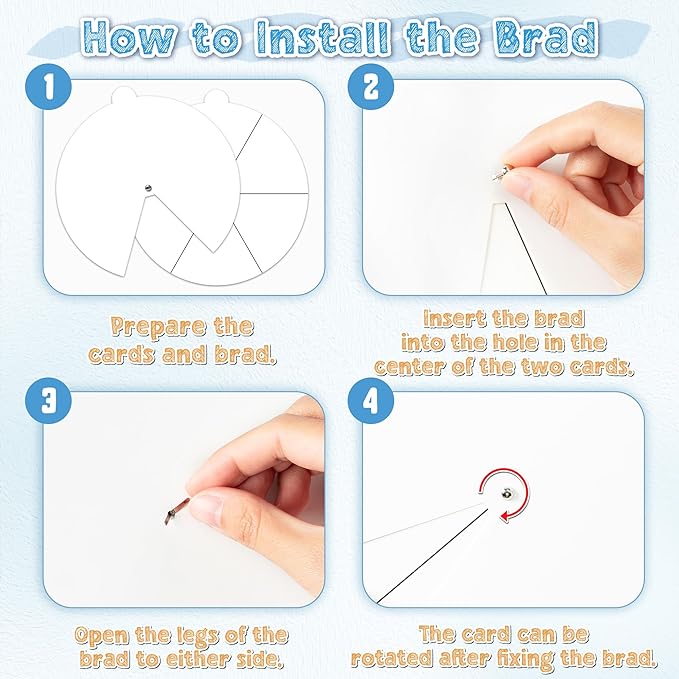 How to Install the Brad

1

Prepare the cards and brad.

2

Insert the brad into the hole in the center of the two cards.

3

Open the legs of the brad to either side.

4

The card can be rotated after fixing the brad.