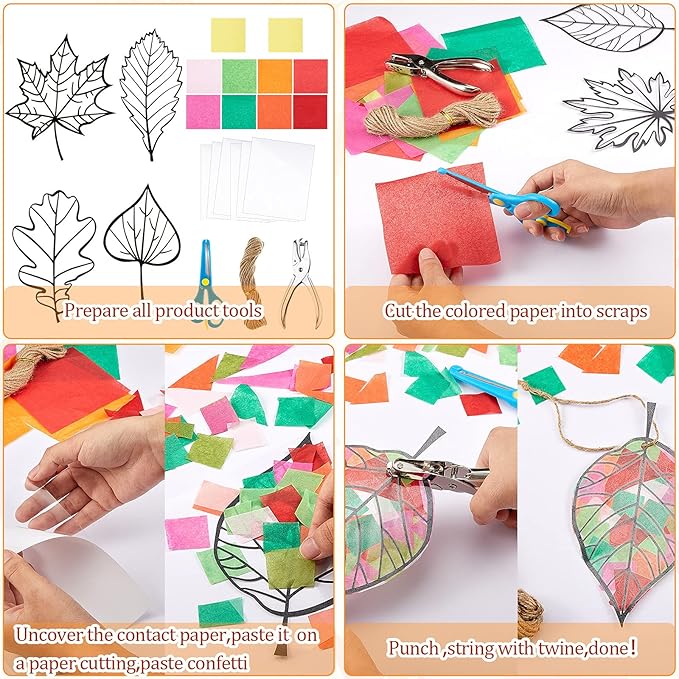 Prepare all product tools

Cut the colored paper into scraps

Uncover the contact paper,paste it on a paper cutting,paste confetti

Punch ,string with twine,done!