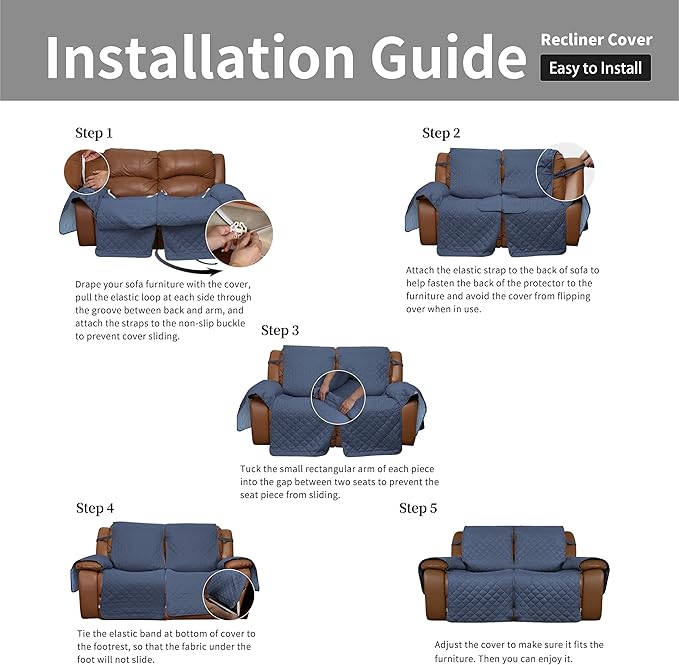 Installation Guide

Recliner Cover

Easy to Install

Step 1

Drape your sofa furniture with the cover, pull the elastic loop at each side through the groove between back and arm, and attach the straps to the non-slip buckle to prevent cover sliding.

Step 2

Attach the elastic strap to the back of sofa to help fasten the back of the protector to the furniture and avoid the cover from flipping over when in use.

Step 3

Tuck the small rectangular arm of each piece into the gap between two seats to prevent the seat piece from sliding.

Step 4

Tie the elastic band at bottom of cover to the footrest, so that the fabric under the foot will not slide.

Step 5

Adjust the cover to make sure it fits the furniture. Then you can enjoy it.