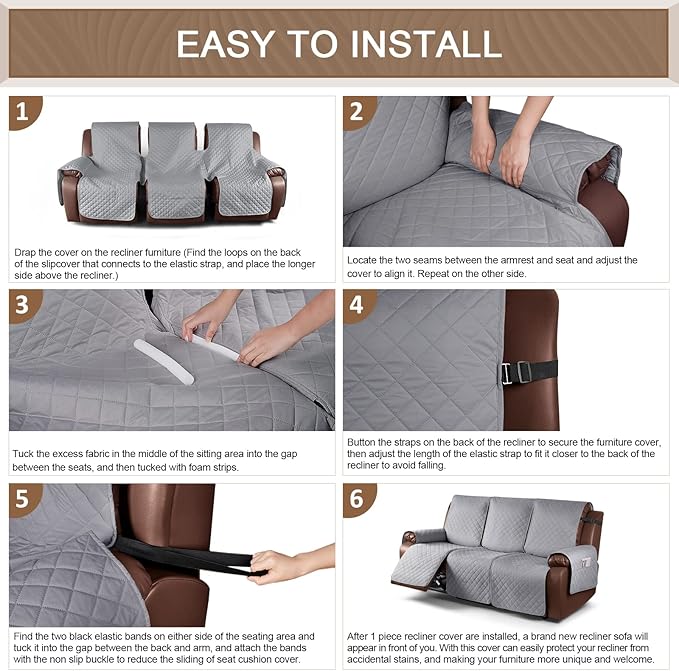 EASY TO INSTALL

1

Drap the cover on the recliner furniture (Find the loops on the back of the slipcover that connects to the elastic strap, and place the longer side above the recliner.)

2

Locate the two seams between the armrest and seat and adjust the cover to align it. Repeat on the other side.

3

Tuck the excess fabric in the middle of the sitting area into the gap between the seats, and then tucked with foam strips.

4

Button the straps on the back of the recliner to secure the furniture cover, then adjust the length of the elastic strap to fit it closer to the back of the recliner to avoid falling.

5

Find the two black elastic bands on either side of the seating area and tuck it into the gap between the back and arm, and attach the bands with the non slip buckle to reduce the sliding of seat cushion cover.

6

After 1 piece recliner cover are installed, a brand new recliner sofa will appear in front of you. With this cover can easily protect your recliner from accidental stains, and making your furniture more unique and welcome.