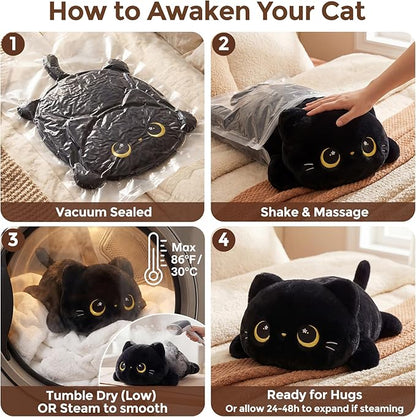 How to Awaken Your Cat

1

Vacuum Sealed

2

Shake & Massage

3

Max 86°F/ 30°C

Tumble Dry (Low) OR Steam to smooth

4

Ready for Hugs
Or allow 24-48h to expand if steaming