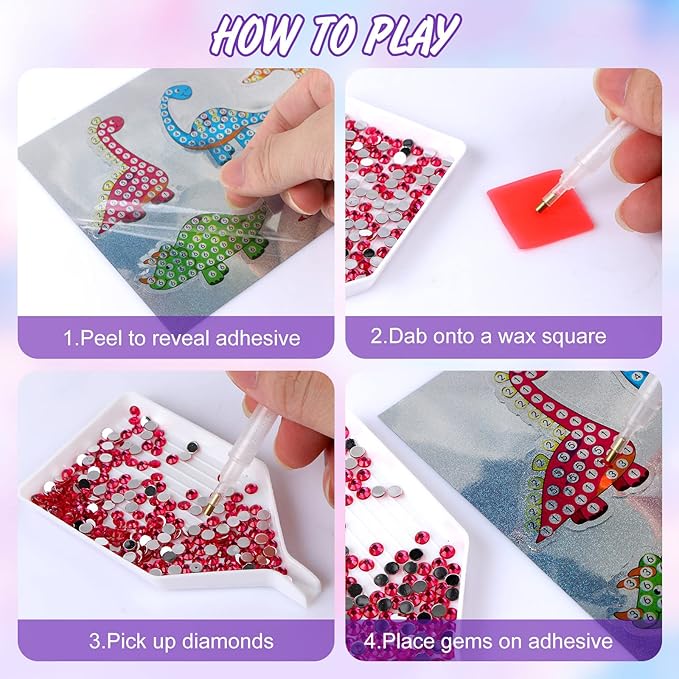 HOW TO PLAY

1.Peel to reveal adhesive

2.Dab onto a wax square

3.Pick up diamonds

4.Place gems on adhesive