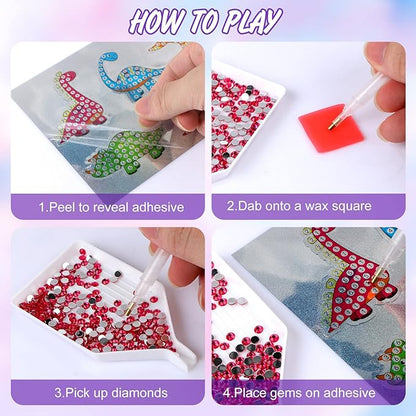 HOW TO PLAY

1.Peel to reveal adhesive

2.Dab onto a wax square

3.Pick up diamonds

4.Place gems on adhesive