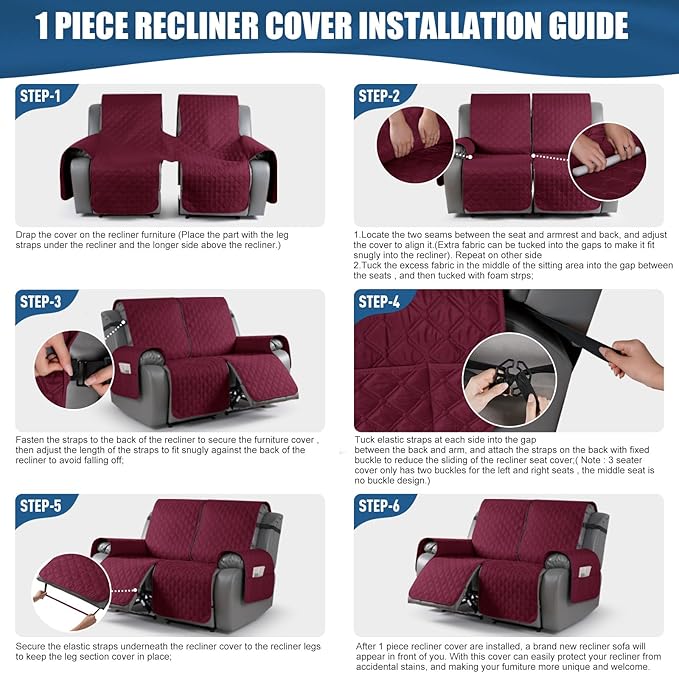 1 PIECE RECLINER COVER INSTALLATION GUIDE

STEP-1

Drap the cover on the recliner furniture (Place the part with the leg straps under the recliner and the longer side above the recliner.)

STEP-2

1.Locate the two seams between the seat and armrest and back, and adjust the cover to align it.(Extra fabric can be tucked into the gaps to make it fit snugly into the recliner). Repeat on other side
2.Tuck the excess fabric in the middle of the sitting area into the gap between the seats , and then tucked with foam strps;

STEP-3

Fasten the straps to the back of the recliner to secure the furniture cover , then adjust the length of the straps to fit snugly against the back of the recliner to avoid falling off;

STEP-4

Tuck elastic straps at each side into the gap between the back and arm, and attach the straps on the back with fixed buckle to reduce the sliding of the recliner seat cover;( Note : 3 seater cover only has two buckles for the left and right seats , the middle seat is no buckle design.)

STEP-5

Secure the elastic straps underneath the recliner cover to the recliner legs to keep the leg section cover in place;

STEP-6

After 1 piece recliner cover are installed, a brand new recliner sofa will appear in front of you. With this cover can easily protect your recliner from accidental stains, and making your furniture more unique and welcome.