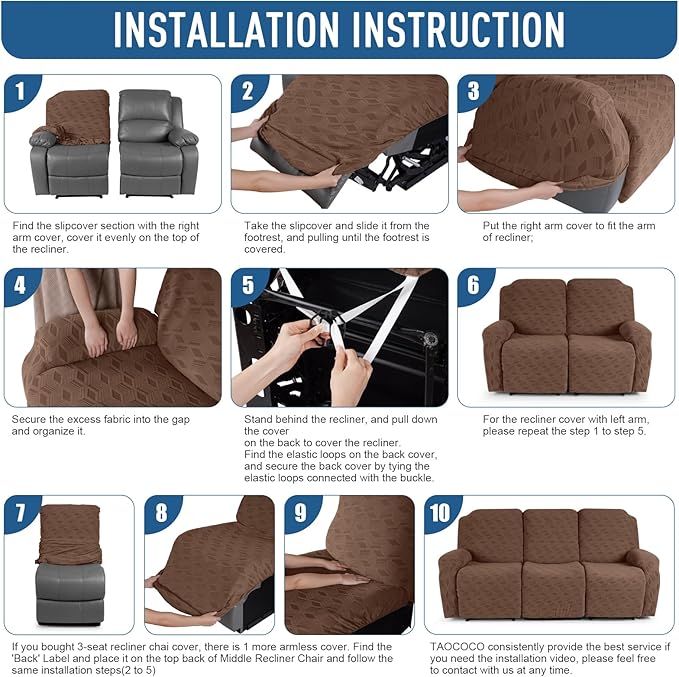 INSTALLATION INSTRUCTION

1

Find the slipcover section with the right arm cover, cover it evenly on the top of the recliner.

2

Take the slipcover and slide it from the footrest, and pulling until the footrest is covered.

3

Put the right arm cover to fit the arm of recliner;

4

Secure the excess fabric into the gap and organize it.

5

Stand behind the recliner, and pull down the cover
on the back to cover the recliner.
Find the elastic loops on the back cover, and secure the back cover by tying the elastic loops connected with the buckle.

6

For the recliner cover with left arm, please repeat the step 1 to step 5.

7

8

9

If you bought 3-seat recliner chai cover, there is 1 more armless cover. Find the 'Back' Label and place it on the top back of Middle Recliner Chair and follow the same installation steps(2 to 5)

10

TAOCOCO consistently provide the best service if you need the installation video, please feel free to contact with us at any time.