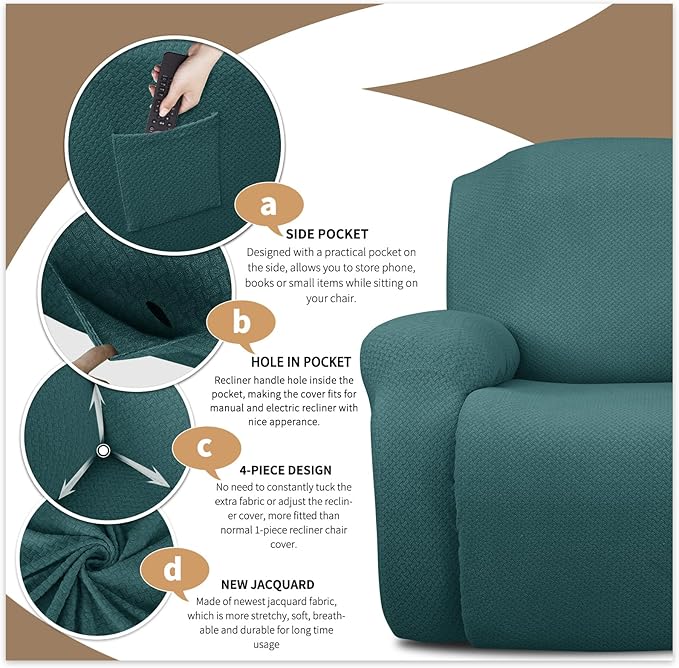 a

SIDE POCKET

Designed with a practical pocket on the side, allows you to store phone, books or small items while sitting on your chair.

b

HOLE IN POCKET

Recliner handle hole inside the pocket, making the cover fits for manual and electric recliner with nice apperance.

c

4-PIECE DESIGN

No need to constantly tuck the extra fabric or adjust the recliner cover, more fitted than normal 1-piece recliner chair cover.

d

NEW JACQUARD

Made of newest jacquard fabric, which is more stretchy, soft, breathable and durable for long time usage