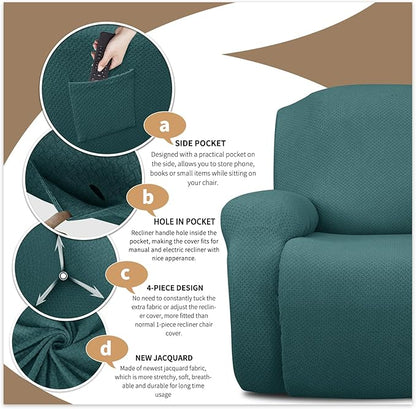 a

SIDE POCKET

Designed with a practical pocket on the side, allows you to store phone, books or small items while sitting on your chair.

b

HOLE IN POCKET

Recliner handle hole inside the pocket, making the cover fits for manual and electric recliner with nice apperance.

c

4-PIECE DESIGN

No need to constantly tuck the extra fabric or adjust the recliner cover, more fitted than normal 1-piece recliner chair cover.

d

NEW JACQUARD

Made of newest jacquard fabric, which is more stretchy, soft, breathable and durable for long time usage