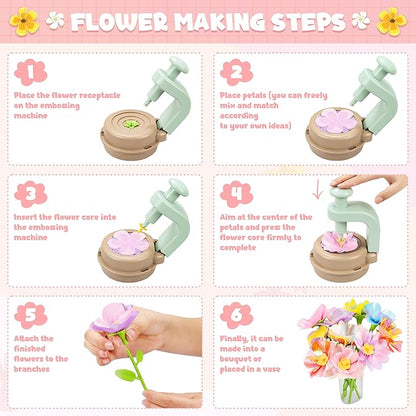 FLOWER MAKING STEPS

1
Place the flower receptacle on the embossing machine

2
Place petals (you can freely mix and match according to your own ideas)

3
Insert the flower core into the embossing machine

4
Aim at the center of the petals and press the flower core firmly to complete

5
Attach the finished flowers to the branches

6
Finally, it can be made into a bouquet or placed in a vase