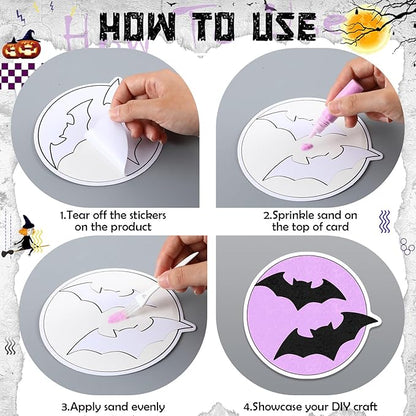 HOW TO USE

1.Tear off the stickers on the product

2.Sprinkle sand on the top of card

3.Apply sand evenly

4.Showcase your DIY craft