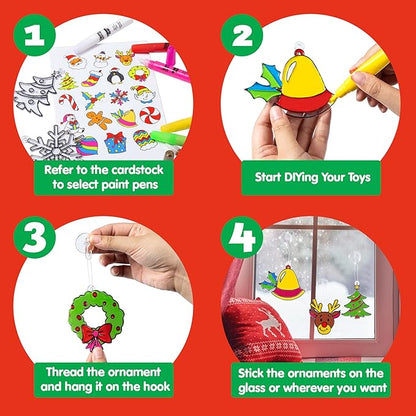 1

Refer to the cardstock to select paint pens

2

Start DIYing Your Toys

3

Thread the ornament and hang it on the hook

4

Stick the ornaments on the glass or wherever you want