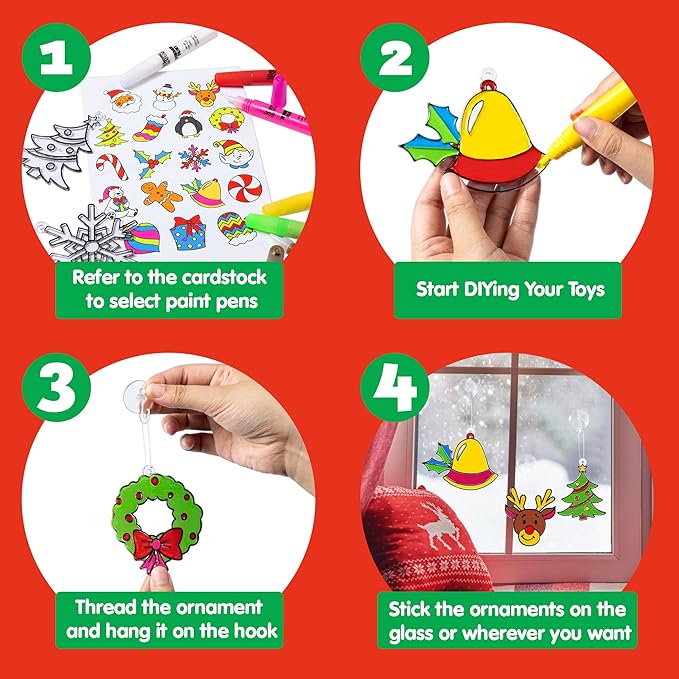 1

Refer to the cardstock to select paint pens

2

Start DIYing Your Toys

3

Thread the ornament and hang it on the hook

4

Stick the ornaments on the glass or wherever you want