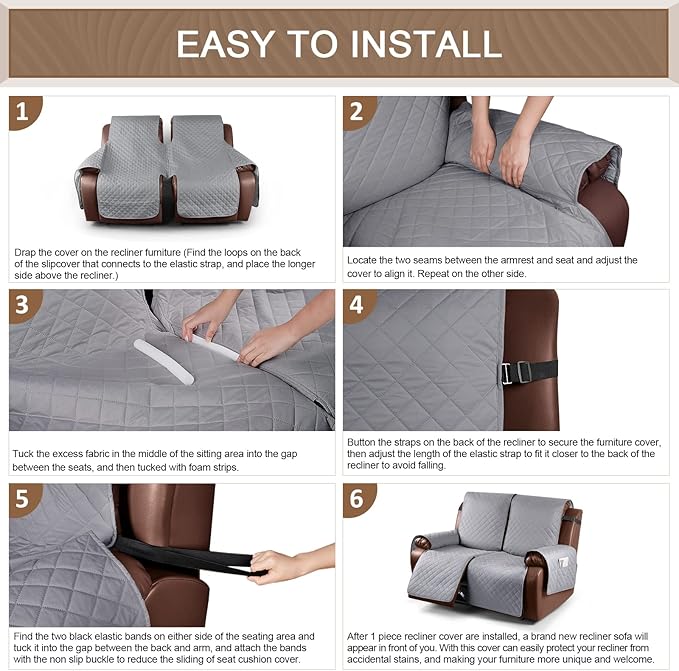 EASY TO INSTALL

1

Drap the cover on the recliner furniture (Find the loops on the back of the slipcover that connects to the elastic strap, and place the longer side above the recliner.)

2

Locate the two seams between the armrest and seat and adjust the cover to align it. Repeat on the other side.

3

Tuck the excess fabric in the middle of the sitting area into the gap between the seats, and then tucked with foam strips.

4

Button the straps on the back of the recliner to secure the furniture cover, then adjust the length of the elastic strap to fit it closer to the back of the recliner to avoid falling.

5

Find the two black elastic bands on either side of the seating area and tuck it into the gap between the back and arm, and attach the bands with the non slip buckle to reduce the sliding of seat cushion cover.

6

After 1 piece recliner cover are installed, a brand new recliner sofa will appear in front of you. With this cover can easily protect your recliner from accidental stains, and making your furniture more unique and welcome.