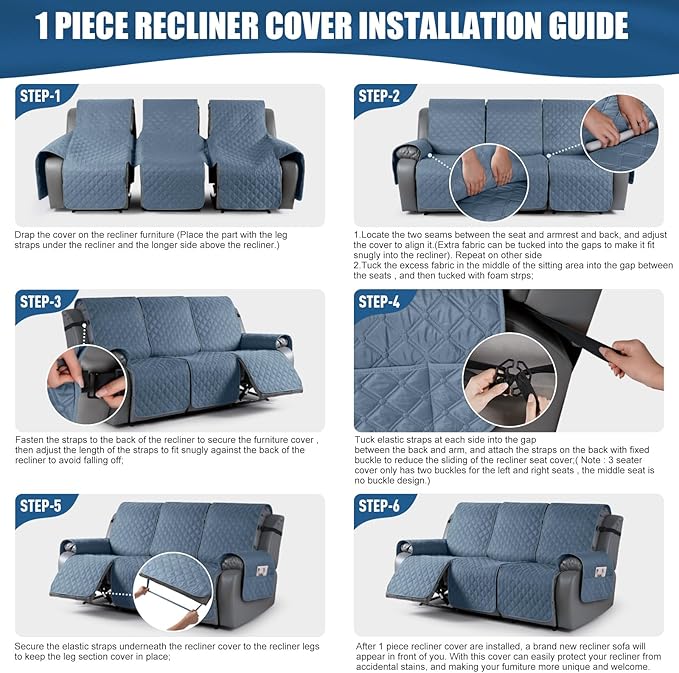 1 PIECE RECLINER COVER INSTALLATION GUIDE

STEP-1

Drap the cover on the recliner furniture (Place the part with the leg straps under the recliner and the longer side above the recliner.)

STEP-2

1.Locate the two seams between the seat and armrest and back, and adjust the cover to align it.(Extra fabric can be tucked into the gaps to make it fit snugly into the recliner). Repeat on other side
2.Tuck the excess fabric in the middle of the sitting area into the gap between the seats , and then tucked with foam strps;

STEP-3

Fasten the straps to the back of the recliner to secure the furniture cover , then adjust the length of the straps to fit snugly against the back of the recliner to avoid falling off;

STEP-4

Tuck elastic straps at each side into the gap between the back and arm, and attach the straps on the back with fixed buckle to reduce the sliding of the recliner seat cover;( Note : 3 seater cover only has two buckles for the left and right seats , the middle seat is no buckle design.)

STEP-5

Secure the elastic straps underneath the recliner cover to the recliner legs to keep the leg section cover in place;

STEP-6

After 1 piece recliner cover are installed, a brand new recliner sofa will appear in front of you. With this cover can easily protect your recliner from accidental stains, and making your furniture more unique and welcome.