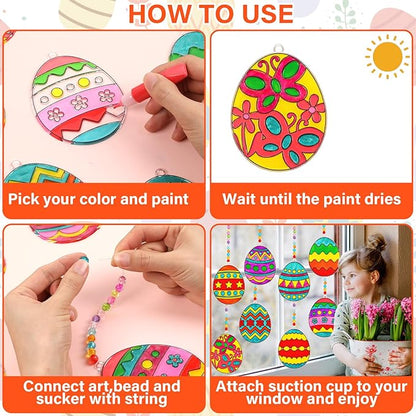 HOW TO USE

Pick your color and paint

Wait until the paint dries

Connect art,bead and sucker with string

Attach suction cup to your window and enjoy