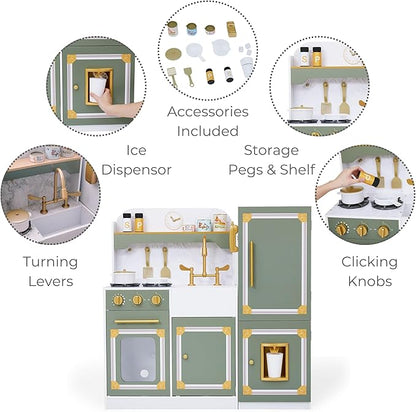 Accessories Included

Ice Dispensor

Storage Pegs & Shelf

Turning Levers

Clicking Knobs

S P

S P