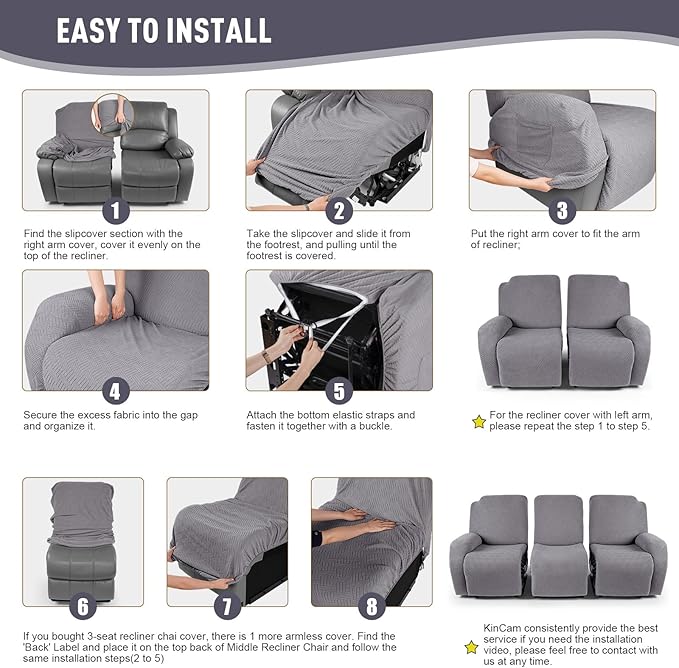 EASY TO INSTALL

1

Find the slipcover section with the right arm cover, cover it evenly on the top of the recliner.

2

Take the slipcover and slide it from the footrest, and pulling until the footrest is covered.

3

Put the right arm cover to fit the arm of recliner;

4

Secure the excess fabric into the gap and organize it.

5

Attach the bottom elastic straps and fasten it together with a buckle.

For the recliner cover with left arm, please repeat the step 1 to step 5.

6

7

8

If you bought 3-seat recliner chai cover, there is 1 more armless cover. Find the 'Back' Label and place it on the top back of Middle Recliner Chair and follow the same installation steps(2 to 5)

KinCam consistently provide the best service if you need the installation video, please feel free to contact with us at any time.