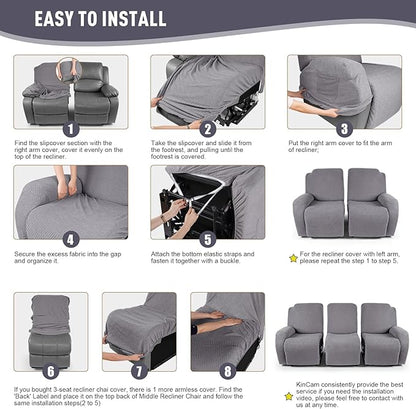 EASY TO INSTALL

1

Find the slipcover section with the right arm cover, cover it evenly on the top of the recliner.

2

Take the slipcover and slide it from the footrest, and pulling until the footrest is covered.

3

Put the right arm cover to fit the arm of recliner;

4

Secure the excess fabric into the gap and organize it.

5

Attach the bottom elastic straps and fasten it together with a buckle.

For the recliner cover with left arm, please repeat the step 1 to step 5.

6

7

8

If you bought 3-seat recliner chai cover, there is 1 more armless cover. Find the 'Back' Label and place it on the top back of Middle Recliner Chair and follow the same installation steps(2 to 5)

KinCam consistently provide the best service if you need the installation video, please feel free to contact with us at any time.