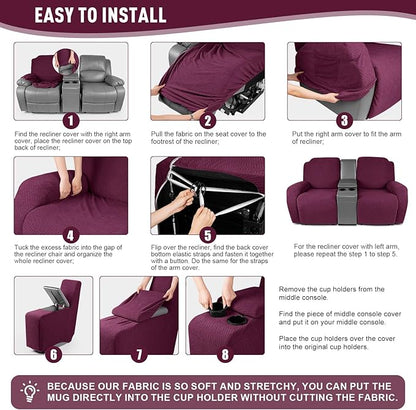 EASY TO INSTALL

1

Find the recliner cover with the right arm cover, place the recliner cover on the top back of recliner;

2

Pull the fabric on the seat cover to the footrest of the recliner;

3

Put the right arm cover to fit the arm of recliner;

4

Tuck the excess fabric into the gap of the recliner chair and organize the whole recliner cover;

5

Flip over the recliner, find the back cover bottom elastic straps and fasten it together with a button. Do the same for the straps of the arm cover.

For the recliner cover with left arm, please repeat the step 1 to step 5.

6

7

8

Remove the cup holders from the middle console.

Find the piece of middle console cover and put it on your middle console.

Place the cup holders over the cover into the original cup holders.

BECAUSE OUR FABRIC IS SO SOFT AND STRETCHY, YOU CAN PUT THE MUG DIRECTLY INTO THE CUP HOLDER WITHOUT CUTTING THE FABRIC.