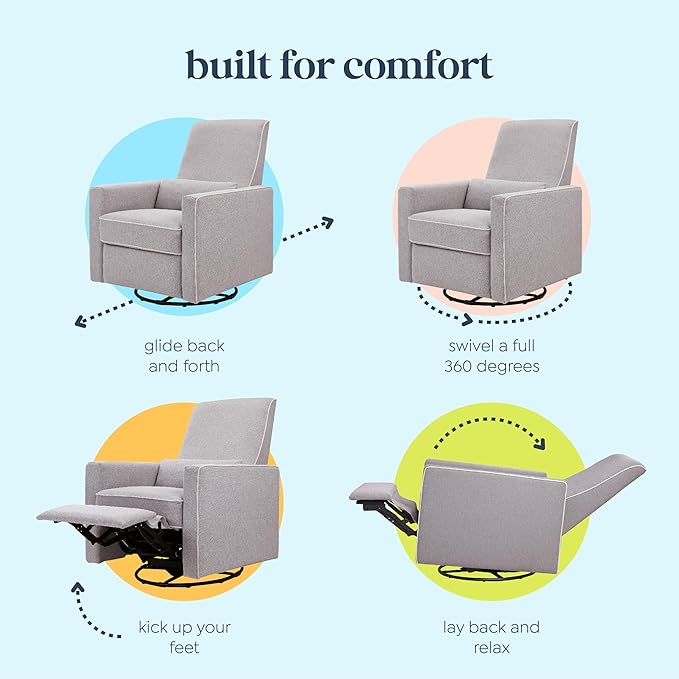 built for comfort

glide back and forth

swivel a full 360 degrees

kick up your feet

lay back and relax