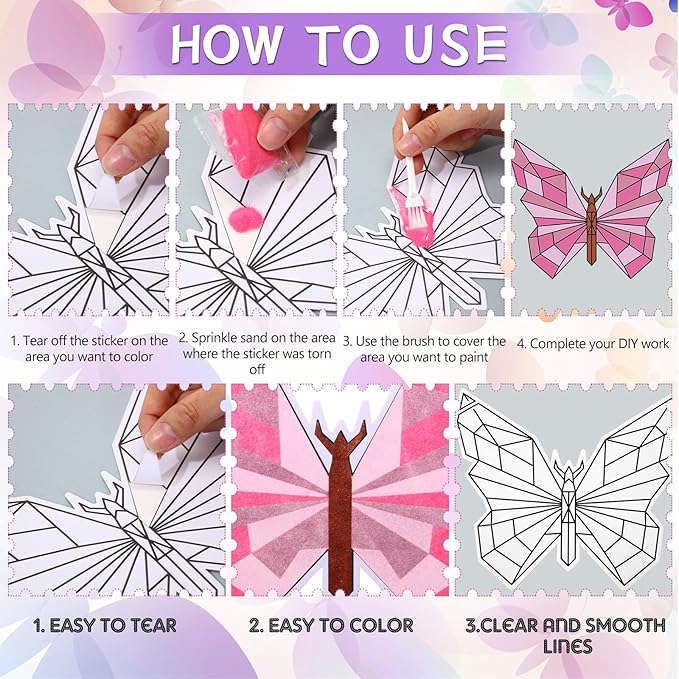 HOW TO USE

1. Tear off the sticker on the area you want to color

2. Sprinkle sand on the area where the sticker was torn off

3. Use the brush to cover the area you want to paint

4. Complete your DIY work

1. EASY TO TEAR

2. EASY TO COLOR

3.CLEAR AND SMOOTH LINES