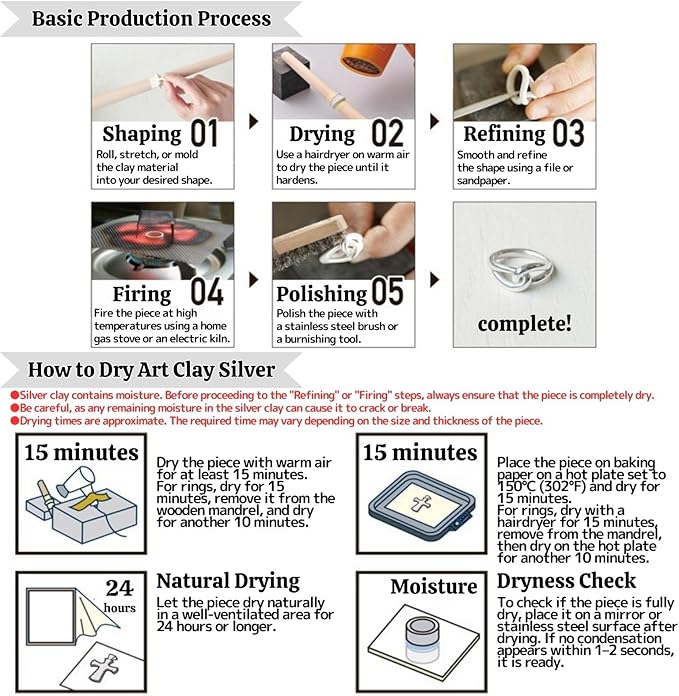 Basic Production Process

Shaping 01
Roll, stretch, or mold the clay material into your desired shape.

Drying 02
Use a hairdryer on warm air to dry the piece until it hardens.

Refining 03
Smooth and refine the shape using a file or sandpaper.

Firing 04
Fire the piece at high temperatures using a home gas stove or an electric kiln.

Polishing 05
Polish the piece with a stainless steel brush or a burnishing tool.

complete!

How to Dry Art Clay Silver

●Silver clay contains moisture. Before proceeding to the "Refining" or "Firing" steps, always ensure that the piece is completely dry.
●Be careful, as any remaining moisture in the silver clay can cause it to crack or break.
●Drying times are approximate. The required time may vary depending on the size and thickness of the piece.

15 minutes
Dry the piece with warm air for at least 15 minutes. For rings, dry for 15 minutes, remove it from the wooden mandrel, and dry for another 10 minutes.

15 minutes
Place the piece on baking paper on a hot plate set to 150°C (302°F) and dry for 15 minutes. For rings, dry with a hairdryer for 15 minutes, remove from the mandrel, then dry on the hot plate for another 10 minutes.

24 hours
Natural Drying
Let the piece dry naturally in a well-ventilated area for 24 hours or longer.

Moisture
Dryness Check
To check if the piece is fully dry, place it on a mirror or stainless steel surface after drying. If no condensation appears within 1–2 seconds, it is ready.