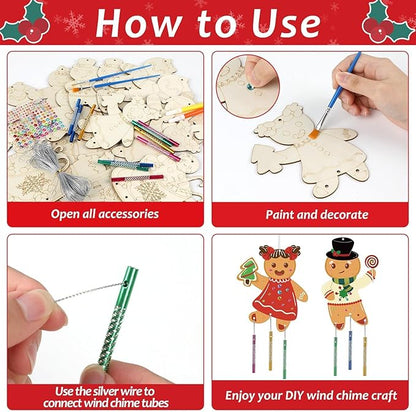 How to Use

Open all accessories

Paint and decorate

Use the silver wire to connect wind chime tubes

Enjoy your DIY wind chime craft