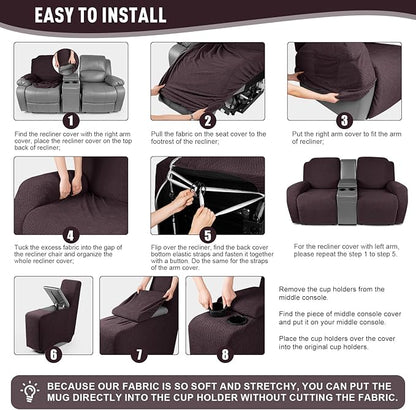 EASY TO INSTALL

1

Find the recliner cover with the right arm cover, place the recliner cover on the top back of recliner;

2

Pull the fabric on the seat cover to the footrest of the recliner;

3

Put the right arm cover to fit the arm of recliner;

4

Tuck the excess fabric into the gap of the recliner chair and organize the whole recliner cover;

5

Flip over the recliner, find the back cover bottom elastic straps and fasten it together with a button. Do the same for the straps of the arm cover.

For the recliner cover with left arm, please repeat the step 1 to step 5.

6

7

8

Remove the cup holders from the middle console.

Find the piece of middle console cover and put it on your middle console.

Place the cup holders over the cover into the original cup holders.

BECAUSE OUR FABRIC IS SO SOFT AND STRETCHY, YOU CAN PUT THE MUG DIRECTLY INTO THE CUP HOLDER WITHOUT CUTTING THE FABRIC.