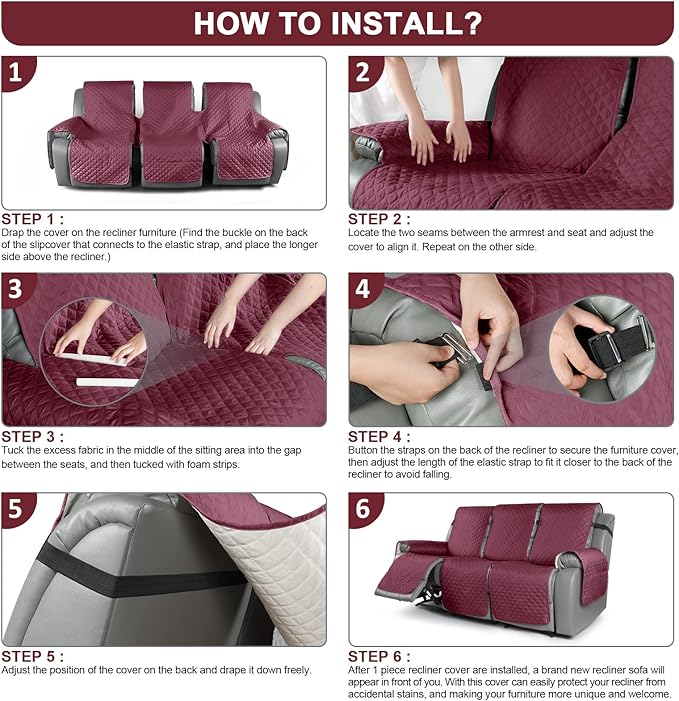 HOW TO INSTALL?

1

STEP 1 :
Drap the cover on the recliner furniture (Find the buckle on the back of the slipcover that connects to the elastic strap, and place the longer side above the recliner.)

2

STEP 2 :
Locate the two seams between the armrest and seat and adjust the cover to align it. Repeat on the other side.

3

STEP 3 :
Tuck the excess fabric in the middle of the sitting area into the gap between the seats, and then tucked with foam strips.

4

STEP 4 :
Button the straps on the back of the recliner to secure the furniture cover, then adjust the length of the elastic strap to fit it closer to the back of the recliner to avoid falling.

5

STEP 5 :
Adjust the position of the cover on the back and drape it down freely.

6

STEP 6 :
After 1 piece recliner cover are installed, a brand new recliner sofa will appear in front of you. With this cover can easily protect your recliner from accidental stains, and making your furniture more unique and welcome.