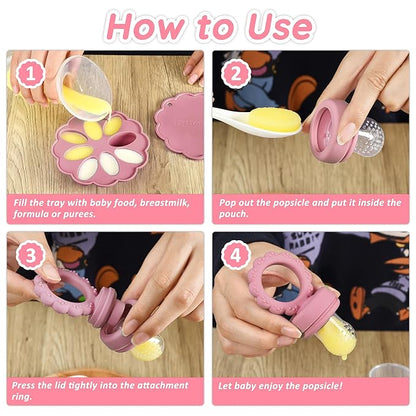 How to Use

1

Fill the tray with baby food, breastmilk, formula or purees.

2

Pop out the popsicle and put it inside the pouch.

3

Press the lid tightly into the attachment ring.

4

Let baby enjoy the popsicle!