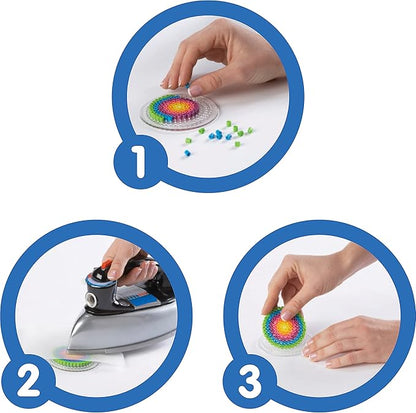 1

2

3