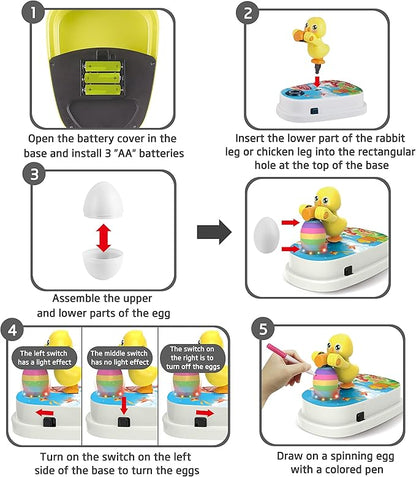 1

Open the battery cover in the base and install 3 "AA" batteries

2

Insert the lower part of the rabbit leg or chicken leg into the rectangular hole at the top of the base

3

Assemble the upper and lower parts of the egg

4

The left switch has a light effect

The middle switch has no light effect

The switch on the right is to turn off the eggs

Turn on the switch on the left side of the base to turn the eggs

5

Draw on a spinning egg with a colored pen