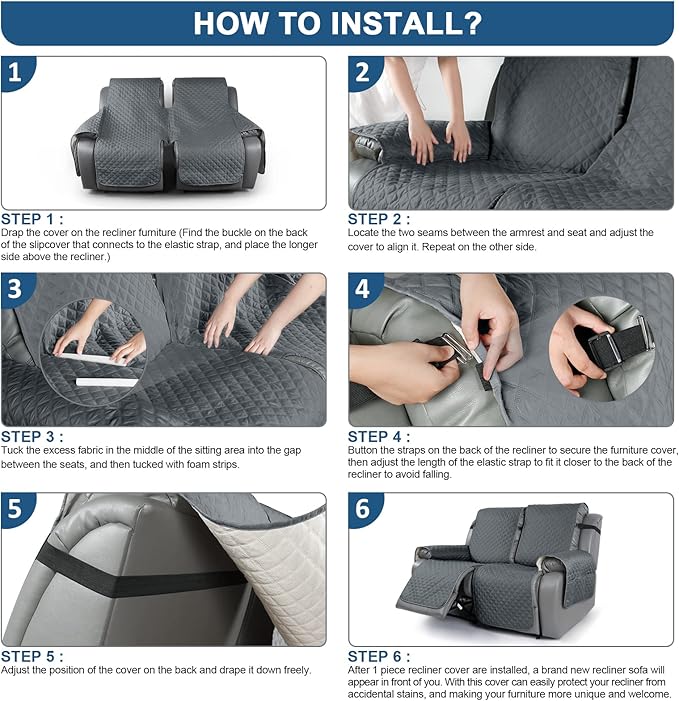 HOW TO INSTALL?

1

STEP 1 :
Drap the cover on the recliner furniture (Find the buckle on the back of the slipcover that connects to the elastic strap, and place the longer side above the recliner.)

2

STEP 2 :
Locate the two seams between the armrest and seat and adjust the cover to align it. Repeat on the other side.

3

STEP 3 :
Tuck the excess fabric in the middle of the sitting area into the gap between the seats, and then tucked with foam strips.

4

STEP 4 :
Button the straps on the back of the recliner to secure the furniture cover, then adjust the length of the elastic strap to fit it closer to the back of the recliner to avoid falling.

5

STEP 5 :
Adjust the position of the cover on the back and drape it down freely.

6

STEP 6 :
After 1 piece recliner cover are installed, a brand new recliner sofa will appear in front of you. With this cover can easily protect your recliner from accidental stains, and making your furniture more unique and welcome.