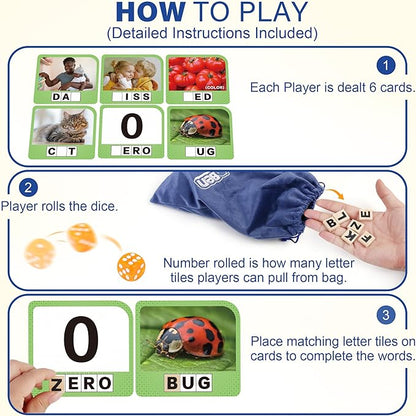 HOW TO PLAY
(Detailed Instructions Included)

DA
ISS
(COLOR)
ED
C T
0
ERO
UG

1
Each Player is dealt 6 cards.

2
Player rolls the dice.

B T E Z K F

Number rolled is how many letter tiles players can pull from bag.

0
ZERO
BUG

3
Place matching letter tiles on cards to complete the words.