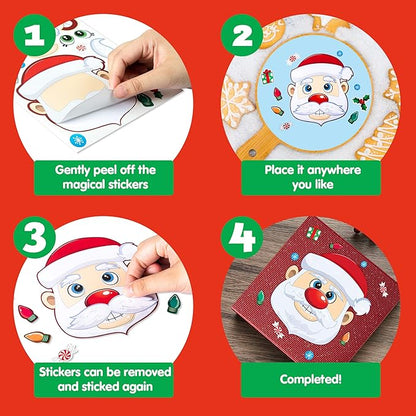 1
Gently peel off the magical stickers

2
Place it anywhere you like

3
Stickers can be removed and sticked again

4
Completed!