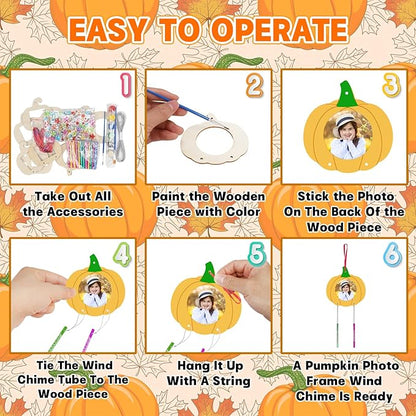 EASY TO OPERATE

1

Take Out All the Accessories

2

Paint the Wooden Piece with Color

3

Stick the Photo On The Back Of the Wood Piece

4

Tie The Wind Chime Tube To The Wood Piece

5

Hang It Up With A String

6

A Pumpkin Photo Frame Wind Chime Is Ready