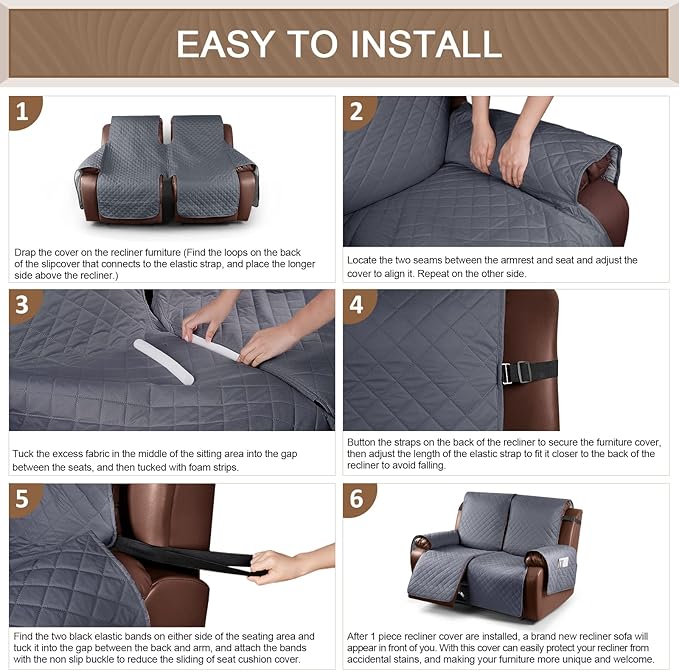 EASY TO INSTALL

1

Drap the cover on the recliner furniture (Find the loops on the back of the slipcover that connects to the elastic strap, and place the longer side above the recliner.)

2

Locate the two seams between the armrest and seat and adjust the cover to align it. Repeat on the other side.

3

Tuck the excess fabric in the middle of the sitting area into the gap between the seats, and then tucked with foam strips.

4

Button the straps on the back of the recliner to secure the furniture cover, then adjust the length of the elastic strap to fit it closer to the back of the recliner to avoid falling.

5

Find the two black elastic bands on either side of the seating area and tuck it into the gap between the back and arm, and attach the bands with the non slip buckle to reduce the sliding of seat cushion cover.

6

After 1 piece recliner cover are installed, a brand new recliner sofa will appear in front of you. With this cover can easily protect your recliner from accidental stains, and making your furniture more unique and welcome.