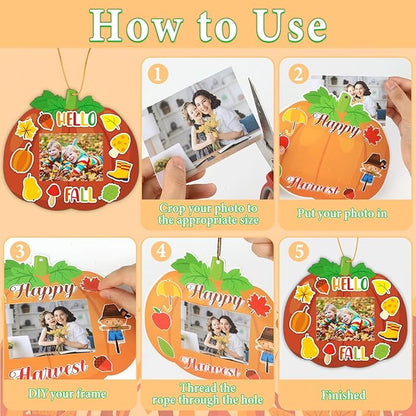 How to Use

HELLO
FALL

1
Crop your photo to the appropriate size

2
Happy
Harvest
Put your photo in

3
Happy
Harvest
DIY your frame

4
Happy
Harvest
Thread the rope through the hole

5
HELLO
FALL
Finished