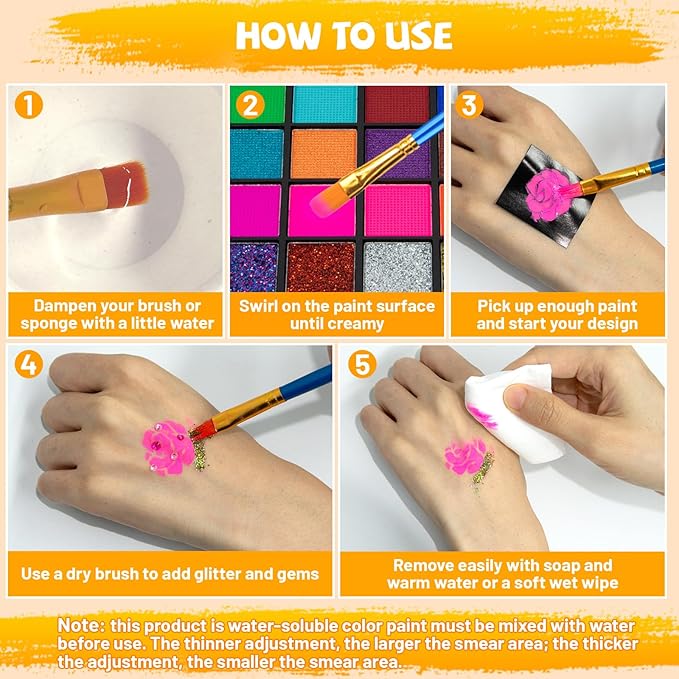 HOW TO USE

1
Dampen your brush or sponge with a little water

2
Swirl on the paint surface until creamy

3
Pick up enough paint and start your design

4
Use a dry brush to add glitter and gems

5
Remove easily with soap and warm water or a soft wet wipe

Note: this product is water-soluble color paint must be mixed with water before use. The thinner adjustment, the larger the smear area; the thicker the adjustment, the smaller the smear area.