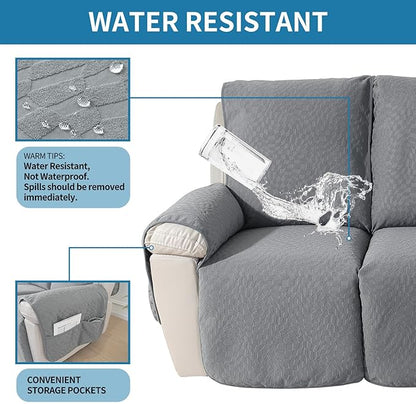 WATER RESISTANT

WARM TIPS:
Water Resistant,
Not Waterproof.
Spills should be removed immediately.

CONVENIENT STORAGE POCKETS