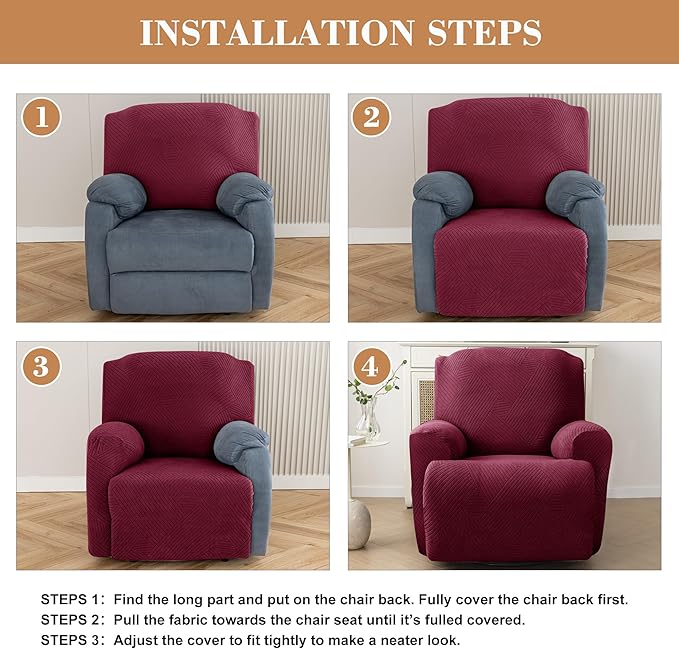 INSTALLATION STEPS

1

2

3

4

STEPS 1: Find the long part and put on the chair back. Fully cover the chair back first.
STEPS 2: Pull the fabric towards the chair seat until it's fulled covered.
STEPS 3: Adjust the cover to fit tightly to make a neater look.