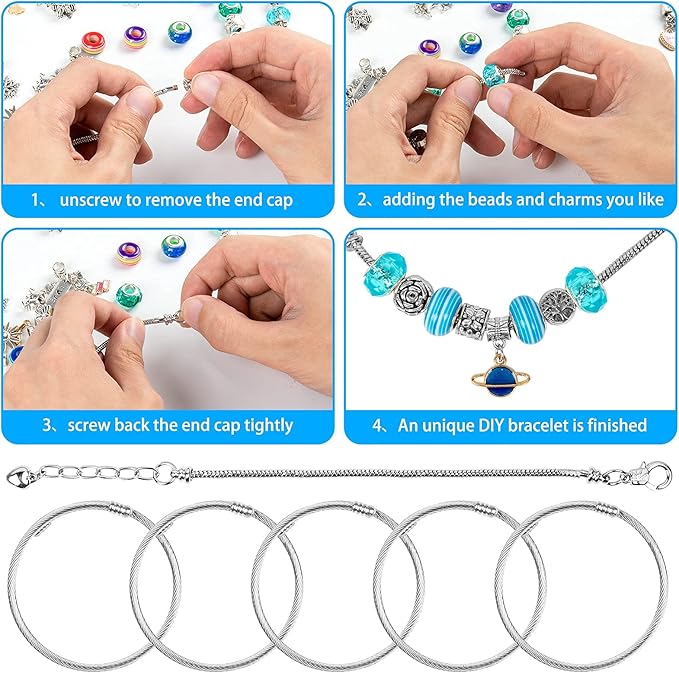 1、 unscrew to remove the end cap

2、adding the beads and charms you like

3、screw back the end cap tightly

4、An unique DIY bracelet is finished