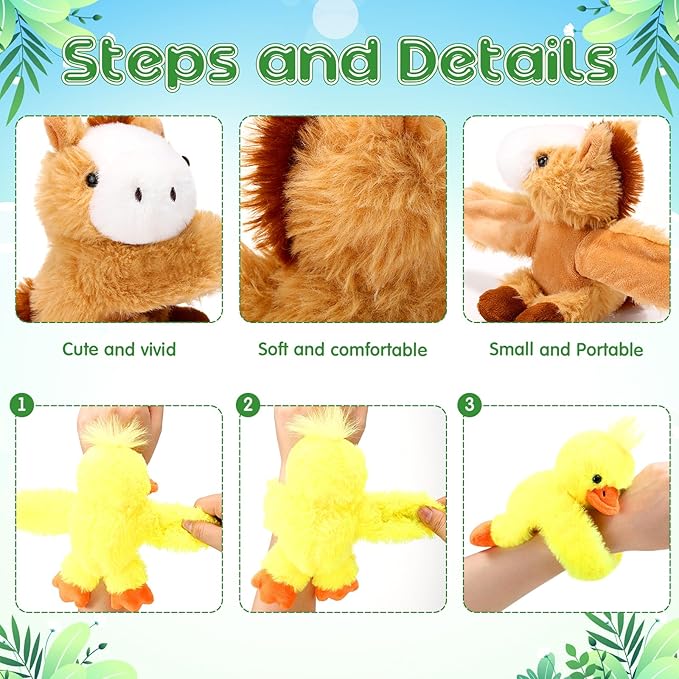 Steps and Details

Cute and vivid

Soft and comfortable

Small and Portable

1

2

3