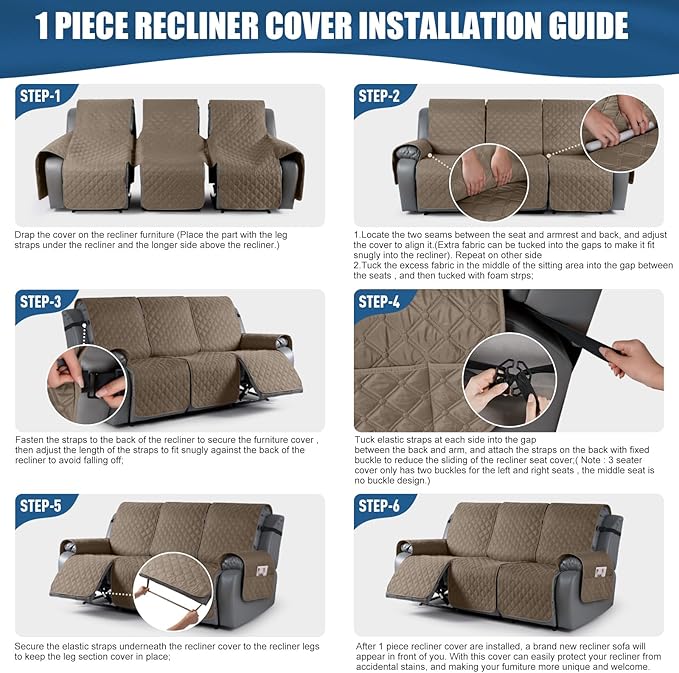 1 PIECE RECLINER COVER INSTALLATION GUIDE

STEP-1

Drap the cover on the recliner furniture (Place the part with the leg straps under the recliner and the longer side above the recliner.)

STEP-2

1.Locate the two seams between the seat and armrest and back, and adjust the cover to align it.(Extra fabric can be tucked into the gaps to make it fit snugly into the recliner). Repeat on other side
2.Tuck the excess fabric in the middle of the sitting area into the gap between the seats , and then tucked with foam strps;

STEP-3

Fasten the straps to the back of the recliner to secure the furniture cover , then adjust the length of the straps to fit snugly against the back of the recliner to avoid falling off;

STEP-4

Tuck elastic straps at each side into the gap between the back and arm, and attach the straps on the back with fixed buckle to reduce the sliding of the recliner seat cover;( Note : 3 seater cover only has two buckles for the left and right seats , the middle seat is no buckle design.)

STEP-5

Secure the elastic straps underneath the recliner cover to the recliner legs to keep the leg section cover in place;

STEP-6

After 1 piece recliner cover are installed, a brand new recliner sofa will appear in front of you. With this cover can easily protect your recliner from accidental stains, and making your furniture more unique and welcome.