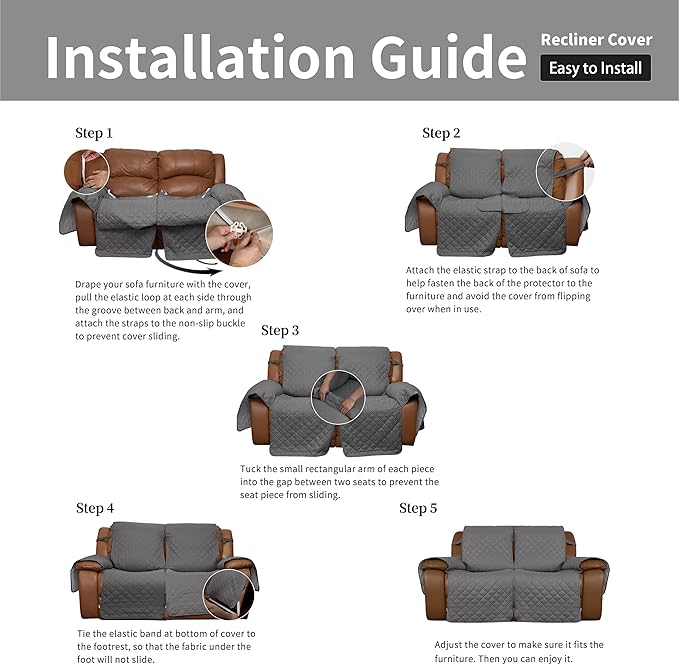 Installation Guide

Recliner Cover

Easy to Install

Step 1

Drape your sofa furniture with the cover, pull the elastic loop at each side through the groove between back and arm, and attach the straps to the non-slip buckle to prevent cover sliding.

Step 2

Attach the elastic strap to the back of sofa to help fasten the back of the protector to the furniture and avoid the cover from flipping over when in use.

Step 3

Tuck the small rectangular arm of each piece into the gap between two seats to prevent the seat piece from sliding.

Step 4

Tie the elastic band at bottom of cover to the footrest, so that the fabric under the foot will not slide.

Step 5

Adjust the cover to make sure it fits the furniture. Then you can enjoy it.