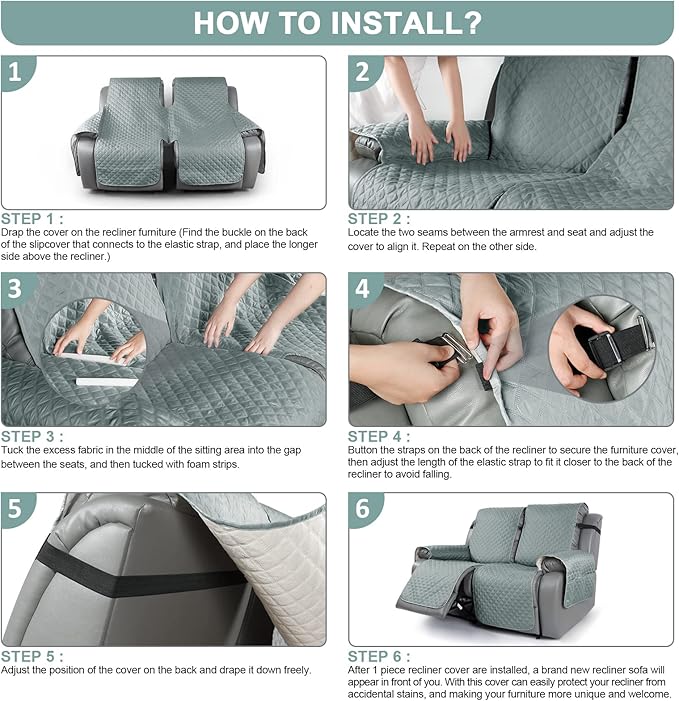 HOW TO INSTALL?

1

STEP 1 :
Drap the cover on the recliner furniture (Find the buckle on the back of the slipcover that connects to the elastic strap, and place the longer side above the recliner.)

2

STEP 2 :
Locate the two seams between the armrest and seat and adjust the cover to align it. Repeat on the other side.

3

STEP 3 :
Tuck the excess fabric in the middle of the sitting area into the gap between the seats, and then tucked with foam strips.

4

STEP 4 :
Button the straps on the back of the recliner to secure the furniture cover, then adjust the length of the elastic strap to fit it closer to the back of the recliner to avoid falling.

5

STEP 5 :
Adjust the position of the cover on the back and drape it down freely.

6

STEP 6 :
After 1 piece recliner cover are installed, a brand new recliner sofa will appear in front of you. With this cover can easily protect your recliner from accidental stains, and making your furniture more unique and welcome.