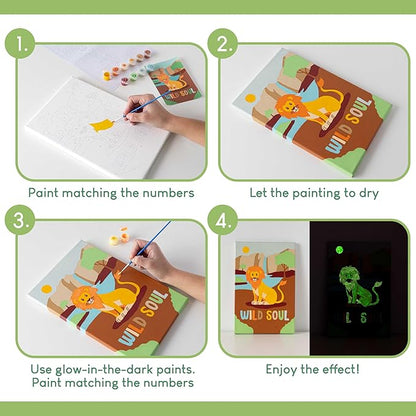 1.

WILD SOUL

Paint matching the numbers

2.

WILD SOUL

Let the painting to dry

3.

WILD SOUL

Use glow-in-the-dark paints. Paint matching the numbers

4.

WILD SOUL

L S

Enjoy the effect!