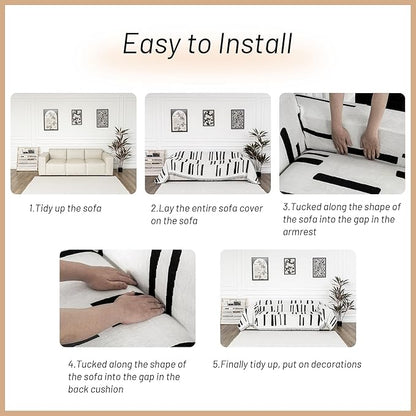 Easy to Install

1.Tidy up the sofa

2.Lay the entire sofa cover on the sofa

3.Tucked along the shape of the sofa into the gap in the armrest

4.Tucked along the shape of the sofa into the gap in the back cushion

5.Finally tidy up, put on decorations