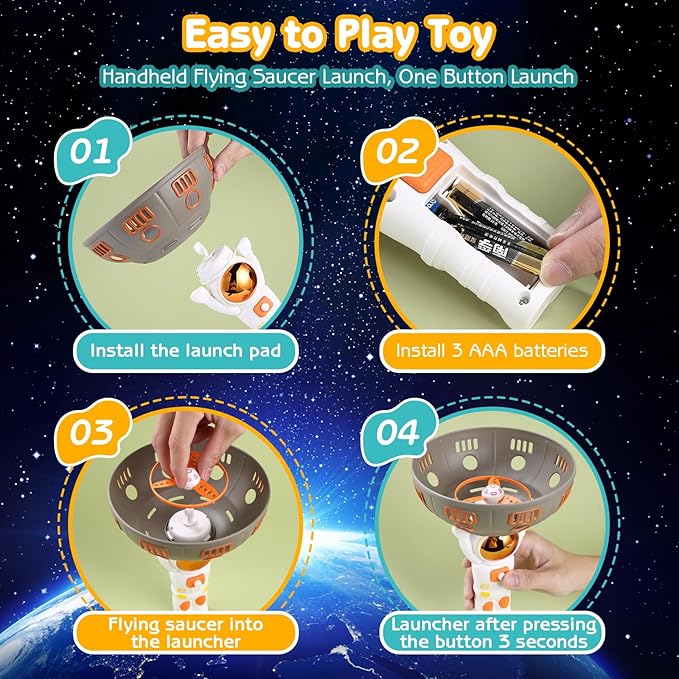 Easy to Play Toy

Handheld Flying Saucer Launch, One Button Launch

01

Install the launch pad

02

Install 3 AAA batteries

03

Flying saucer into the launcher

04

Launcher after pressing the button 3 seconds