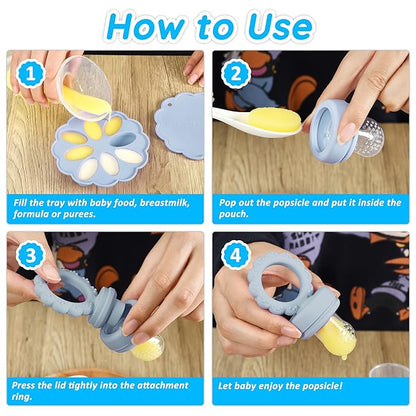 How to Use

1

Fill the tray with baby food, breastmilk, formula or purees.

2

Pop out the popsicle and put it inside the pouch.

3

Press the lid tightly into the attachment ring.

4

Let baby enjoy the popsicle!